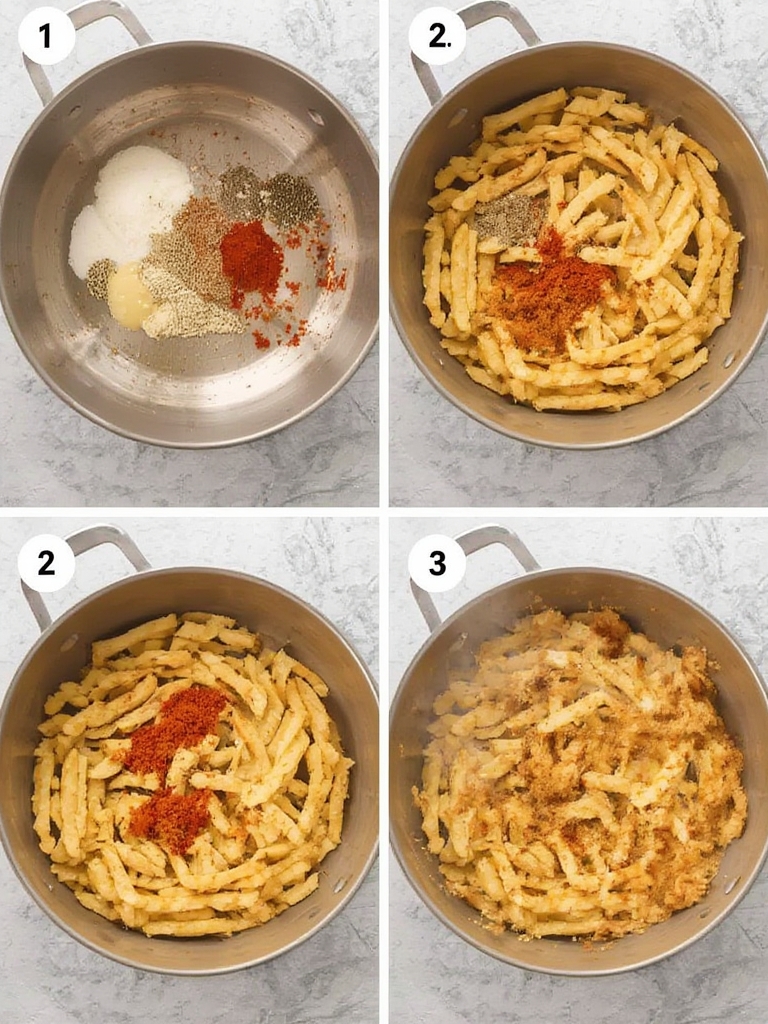 1

2.

2

3